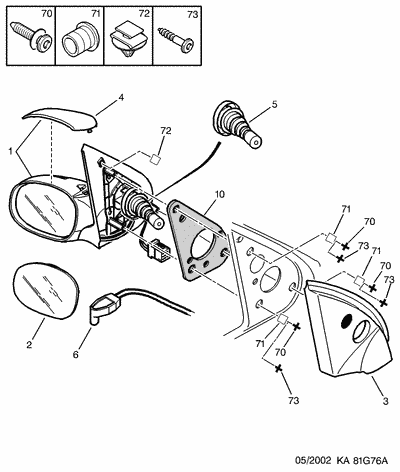 70
71
72
73

4
5
72
1
10
71
70
73
71
70
73
2
6
71
70
73
3

05/2002 KA 81G76A