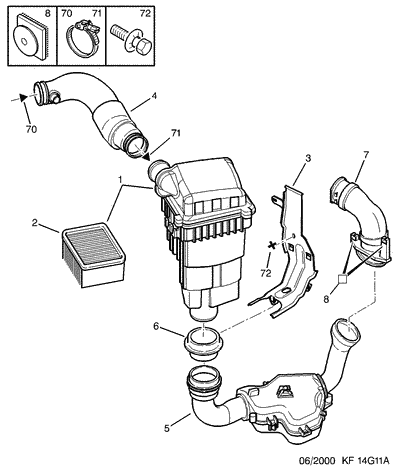 8
70
71
72
4
70
71
1
3
7
2
72
8
6
5
06/2000 KF 14G11A