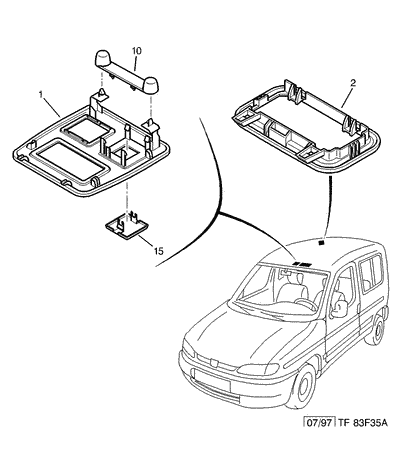 10

1

2

15

07/97 TF 83F35A