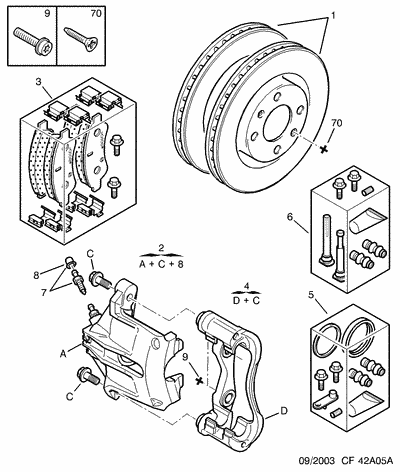 9
70
1
3
70
6
2
A + C + 8
C
8
7
4
D + C
5
A
9
C
D
09/2003 CF 42A05A