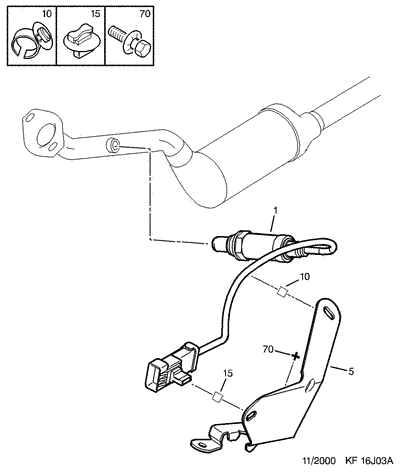 10
15
70
1
10
70
5
15
11/2000 KF 16J03A