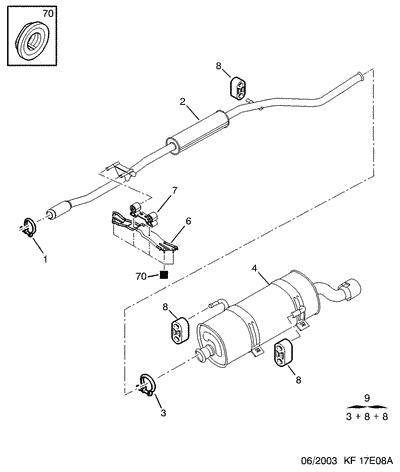 70

8

2

7

6

1

70

4

8

8

3

9

3 + 8 + 8

06/2003 KF 17E08A