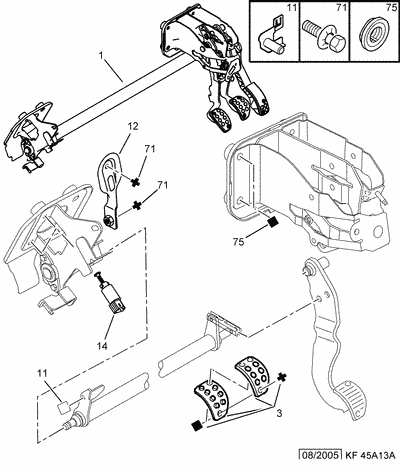 11
71
75

1

12
71
71

75

14

11

3

08/2005 KF 45A13A