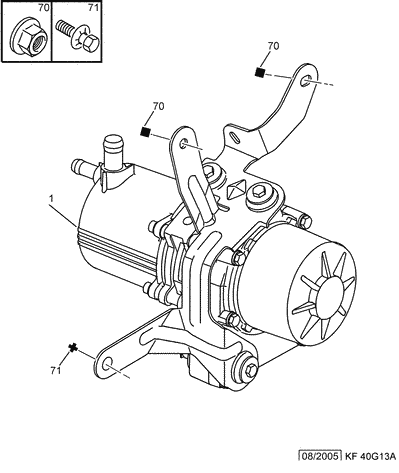 70
71
70
70
1
71
08/2005 KF 40G13A