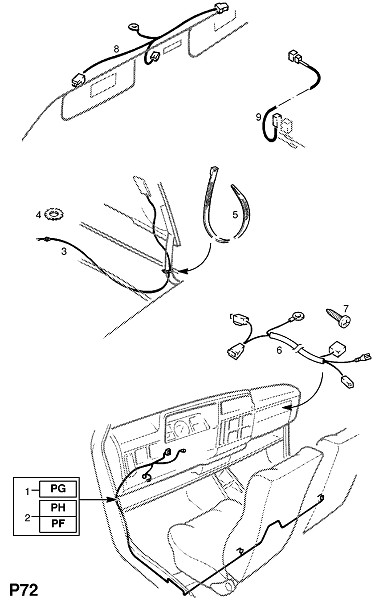 8

9

4

5

3

7

6

1 PG

2 PH
PF

P72