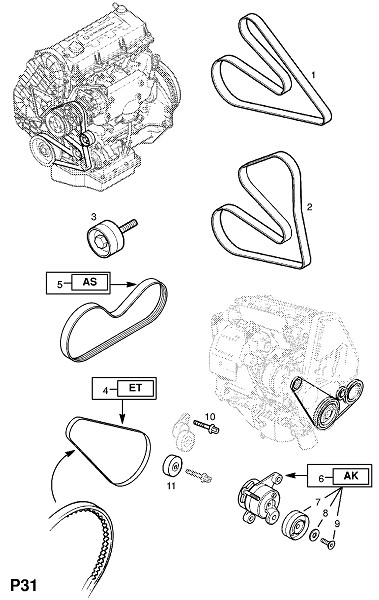 1

2

3

5 AS

4 ET

10

11

6 AK

7

8

9

P31