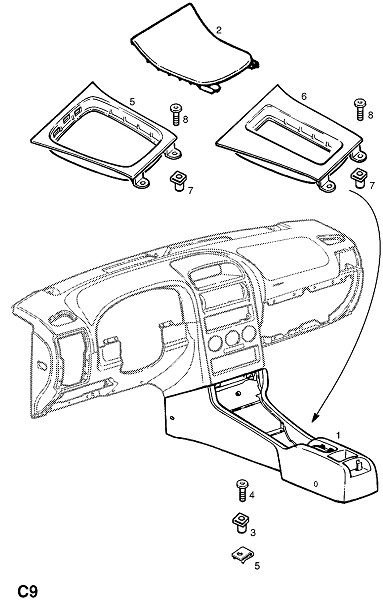 2
5
8
6
8
7
7
1
4
3
5
C9