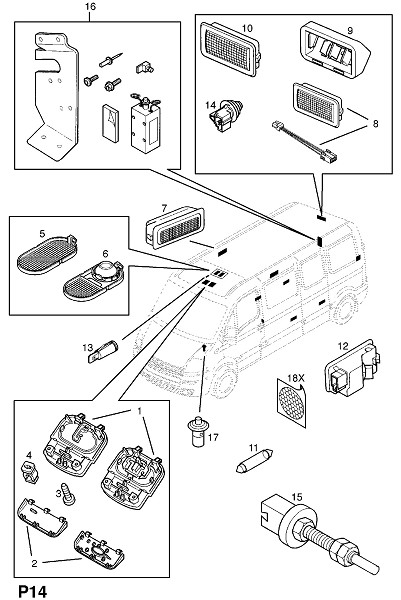 16
10
9
14
8
7
5
6
13
12
18X
1
4
3
2
17
11
15
P14