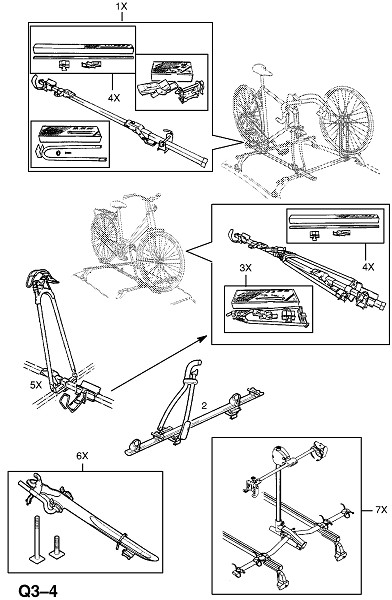 1X

4X

4X

3X

5X

2

6X

7X

Q3–4