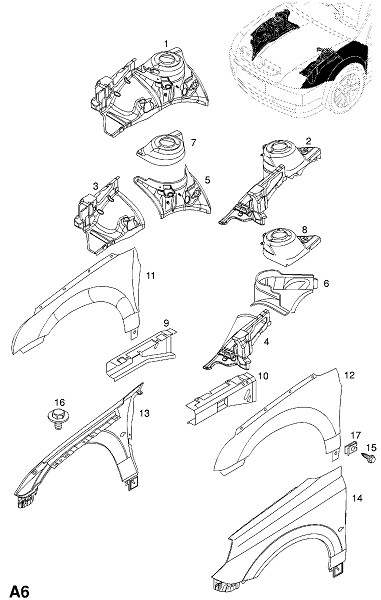 1
7
2
3
5
8
11
6
9
4
10
12
16
13
17
15
14
A6