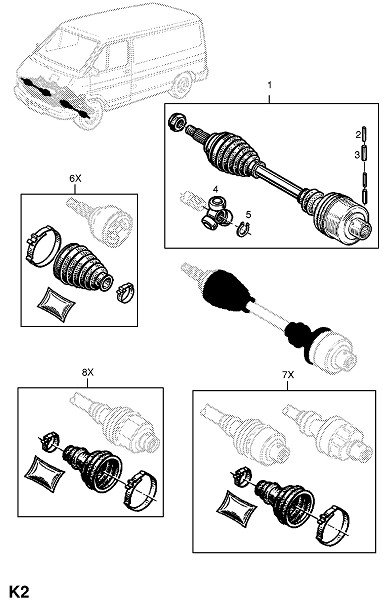 1
2
3
4
5
6X
8X
7X
K2