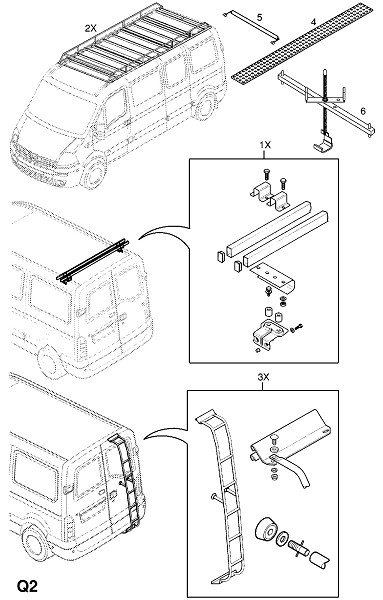 2X
5
4
6
1X
3X
Q2