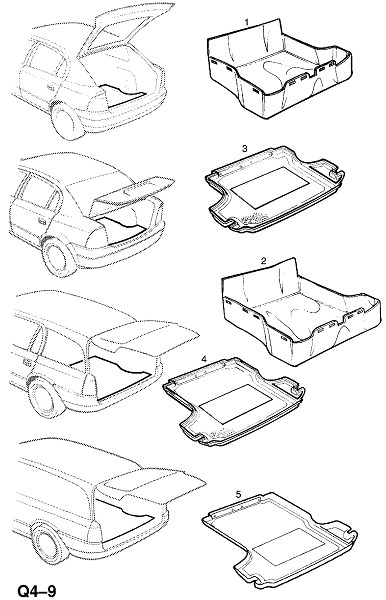 1

3

2

4

5

Q4–9