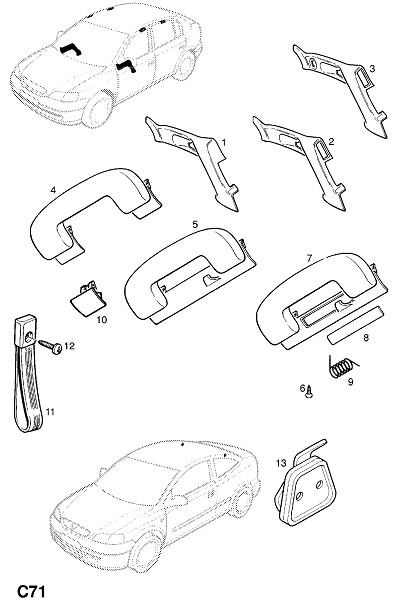 3
1
2
4
5
7
10
8
12
9
6
11
13
C71