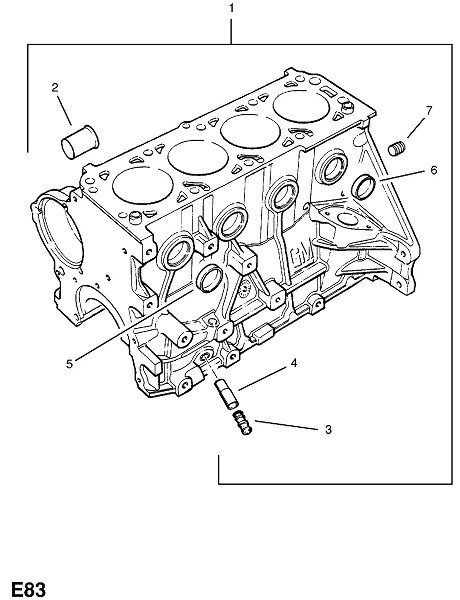 1
2
7
6
GM
5
4
3
E83