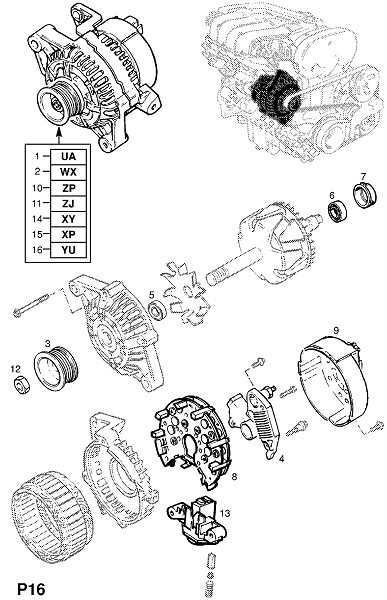 1 UA
2 WX
10 ZP
11 ZJ
14 XY
15 XP
16 YU

7
6
5
9
3
12
4
8
13

P16