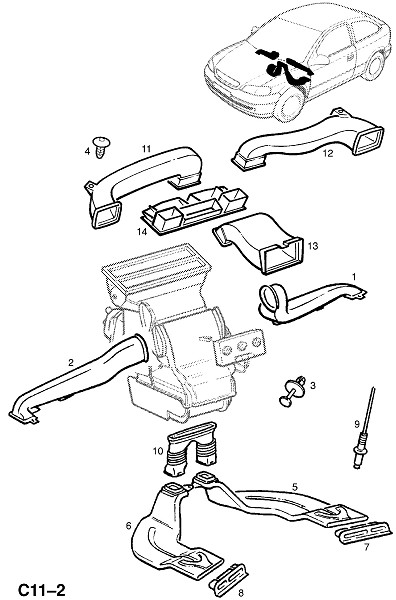 4
11
12
14
13
1
2
3
9
10
5
6
7
8
C11–2