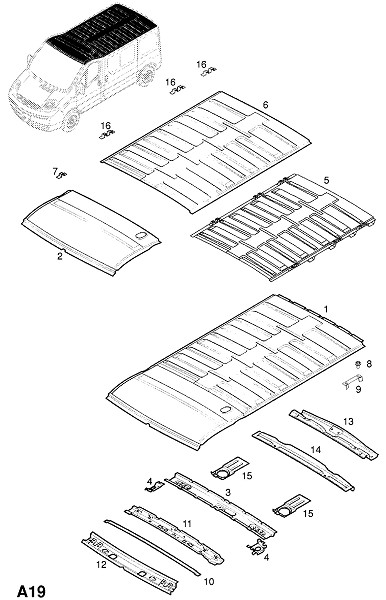 16
16
6
16
7
5
2
1
8
9
13
14
15
4
3
15
11
4
12
10
A19