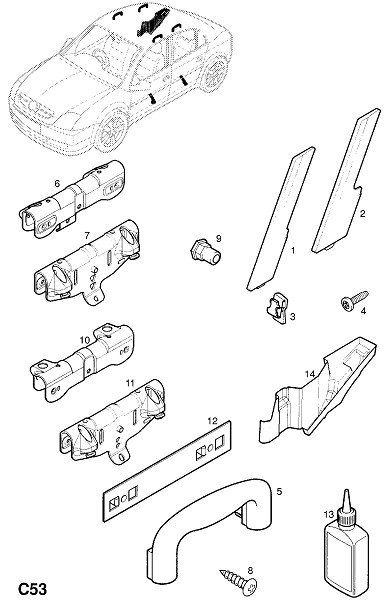 6
7
9
1
2
3
4
10
11
14
12
5
13
8
C53