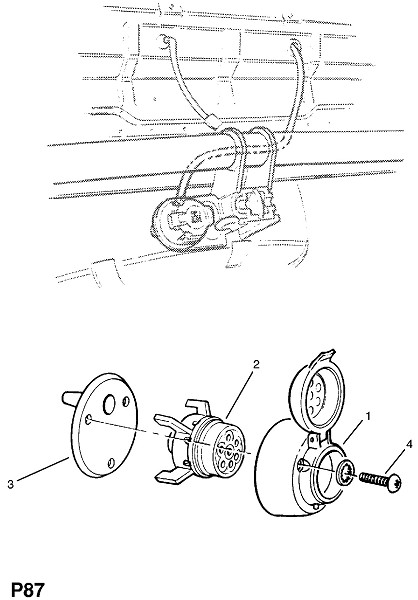 2
1
4
3
P87