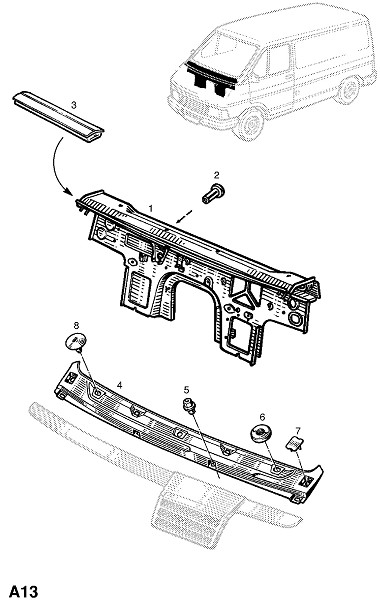 3
2
1
8
4
5
6
7
A13