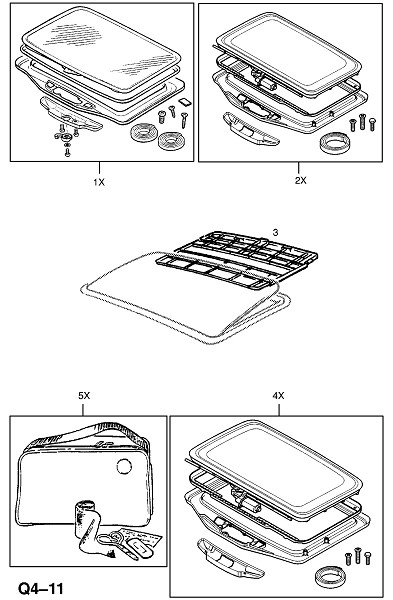 1X

2X

3

5X

4X

Q4–11