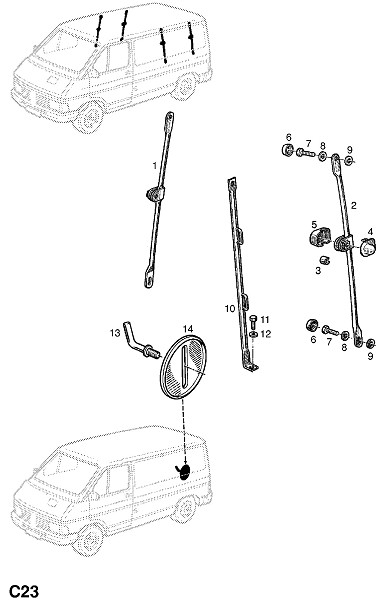 1
6
7
8
9
2
5
4
3
10
11
12
13
14
6
7
8
9
C23