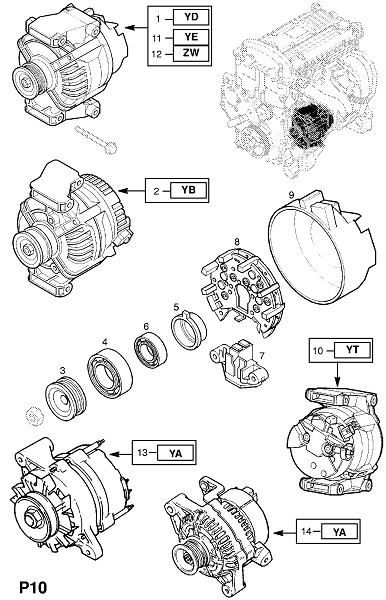 1 YD
11 YE
12 ZW

2 YB

9

8

5

6

4

7

3

10 YT

13 YA

14 YA

P10