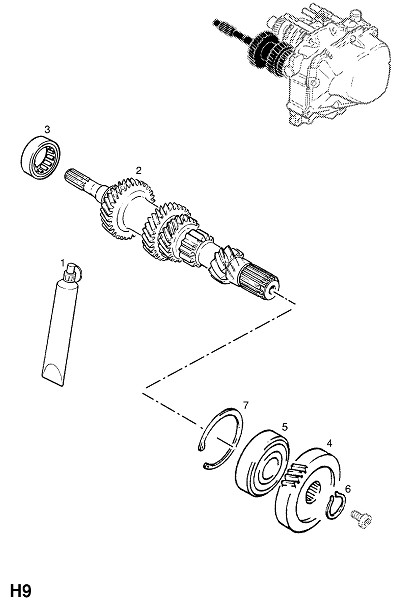 3
2
1
7
5
4
6
H9