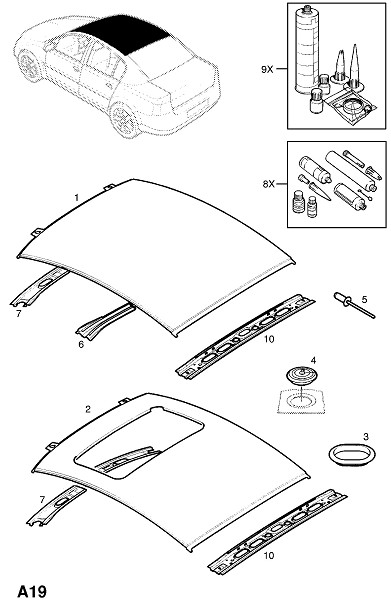 9X

8X

1

7

6

5

10

4

2

3

7

10

A19