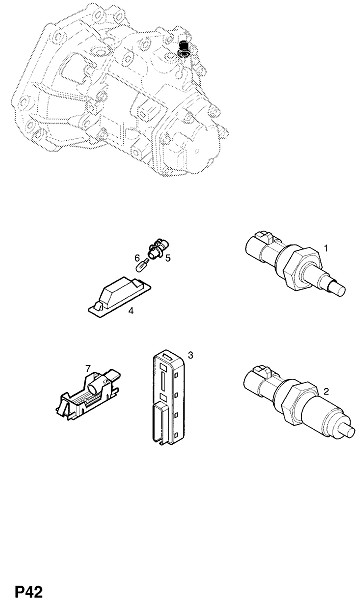 6 5

1

4

7

3

2

P42