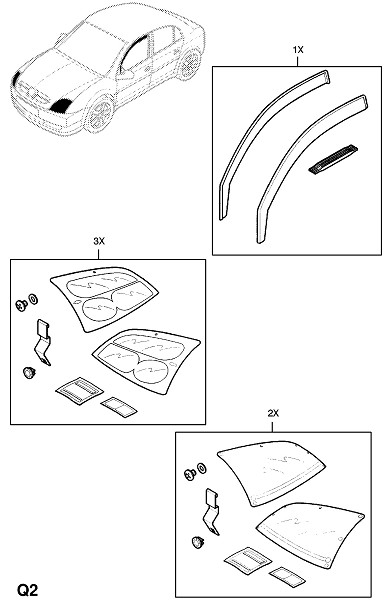 1X

3X

2X

Q2