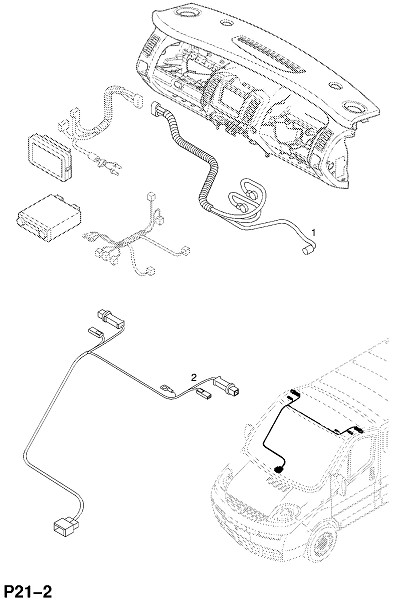 1

2

P21–2