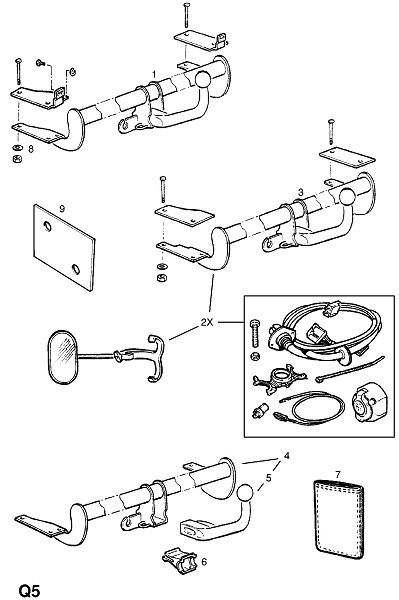 1
8
9
3
2X
4
5
7
6
Q5