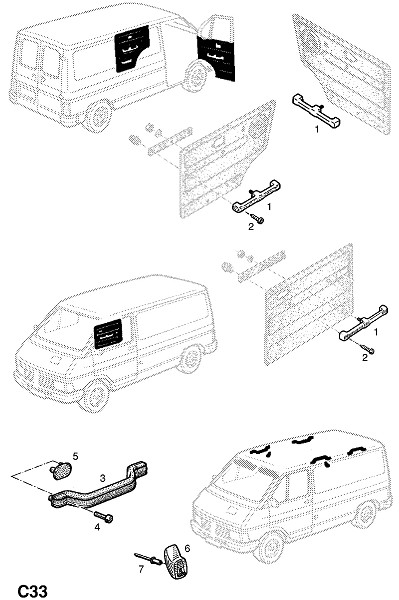 1
1
2
1
2
5
3
4
6
7
C33