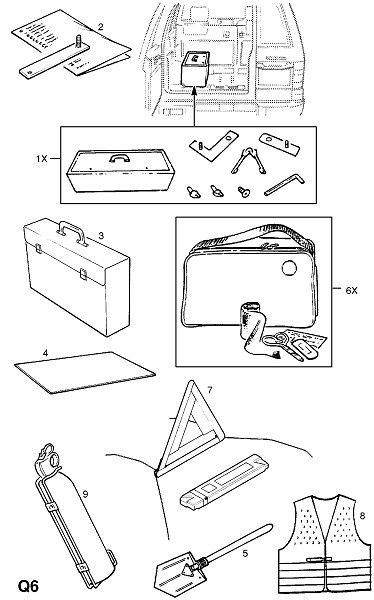 2
1X
3
6X
4
7
9
8
5
Q6