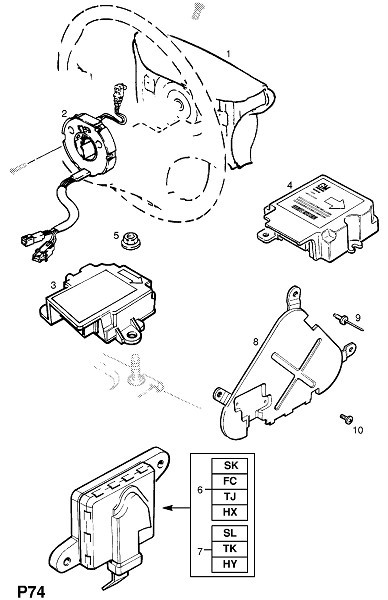 1

2

4

5

3

9

8

10

6
SK
FC
TJ
HX

7
SL
TK
HY

P74