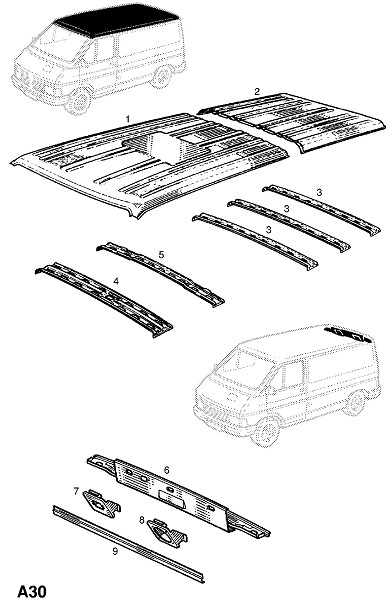 2
1
3
3
3
5
4
6
7
8
9
A30