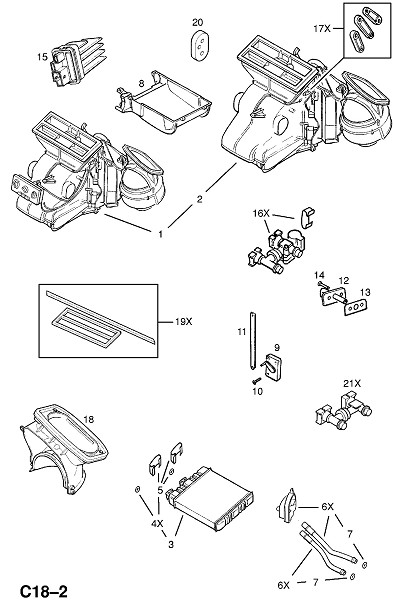 20
17X
15
8
2
1
16X
14
12
13
19X
11
9
10
21X
18
5
4X
3
6X
7
6X
7
C18–2