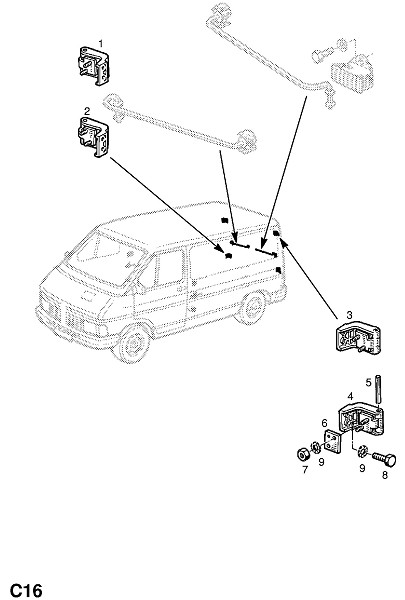 1
2
3
5
4
6
7
9
9
8
C16