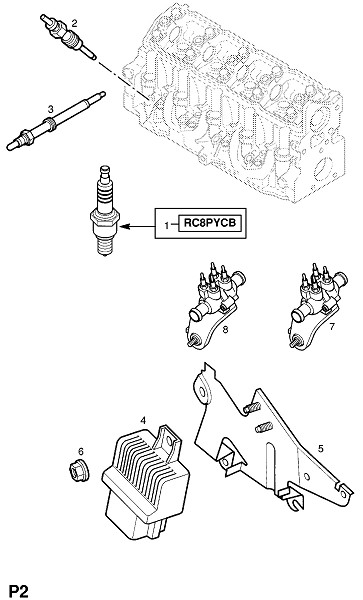 2

3

1 RC8PYCB

8

7

4

6

5

P2