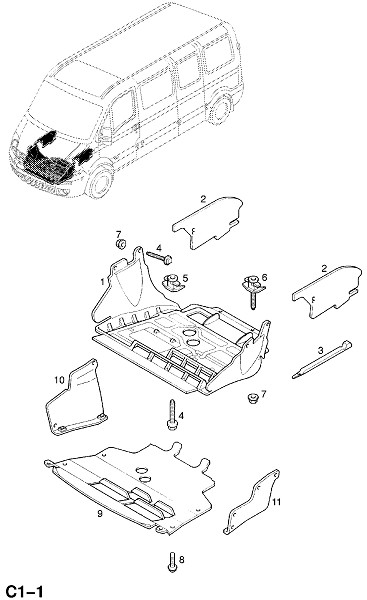 2
7
4
1
5
6
2
3
10
7
4
9
11
8
C1–1