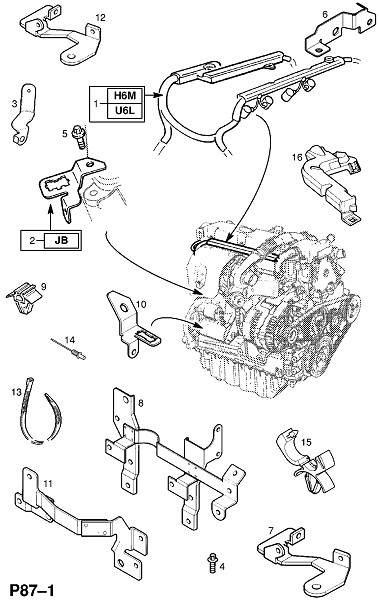 12
6
3
1
H6M
U6L
5
16
2
JB
9
10
14
13
8
15
11
7
4
P87–1