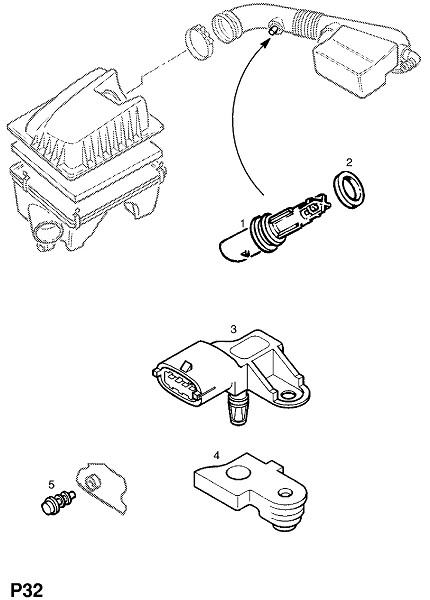 2
1
3
4
5
P32