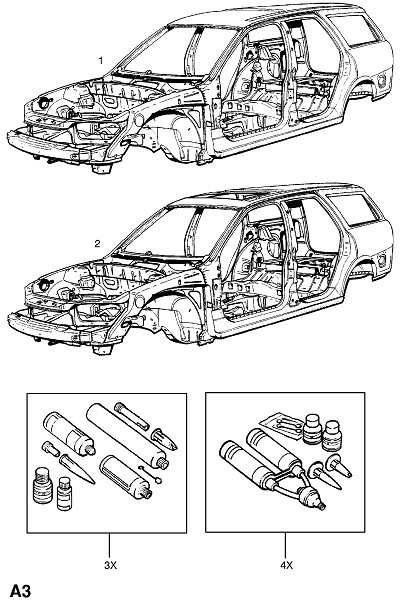 1

2

3X

4X

A3