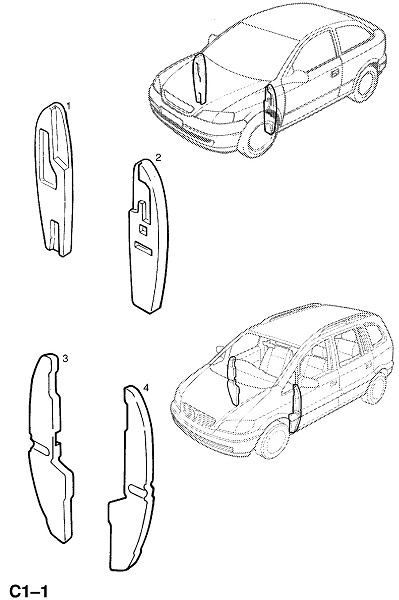 1

2

3

4

C1–1