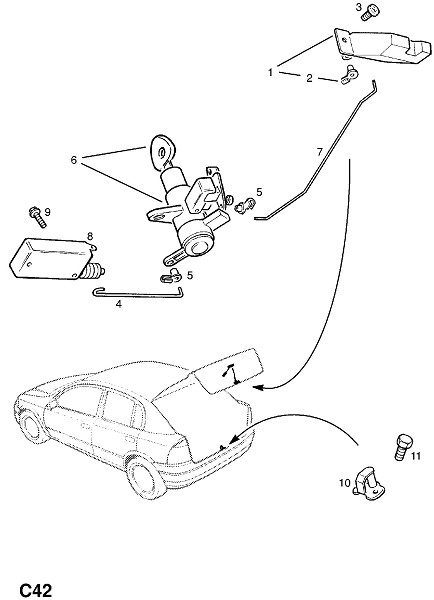 3
1
2
7
6
5
9
8
5
4
11
10
C42