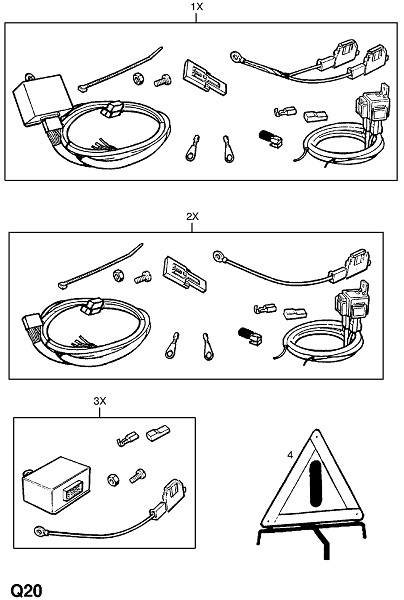 1X

2X

3X

4

Q20