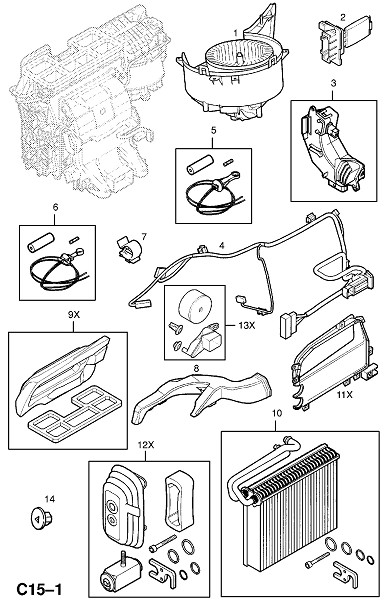 1
2
3
5
6
7
4
9X
13X
8
11X
10
12X
14
C15–1