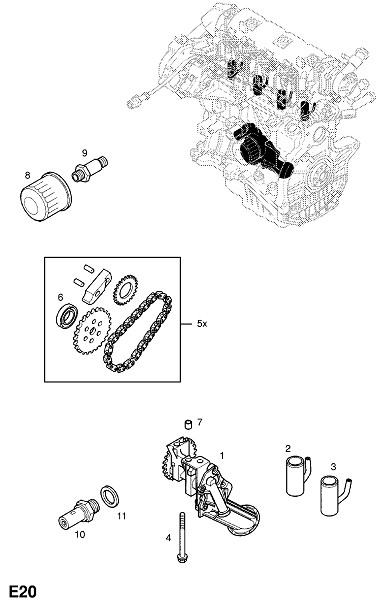 9
8
6
5x
7
1
2
3
11
10
4
E20